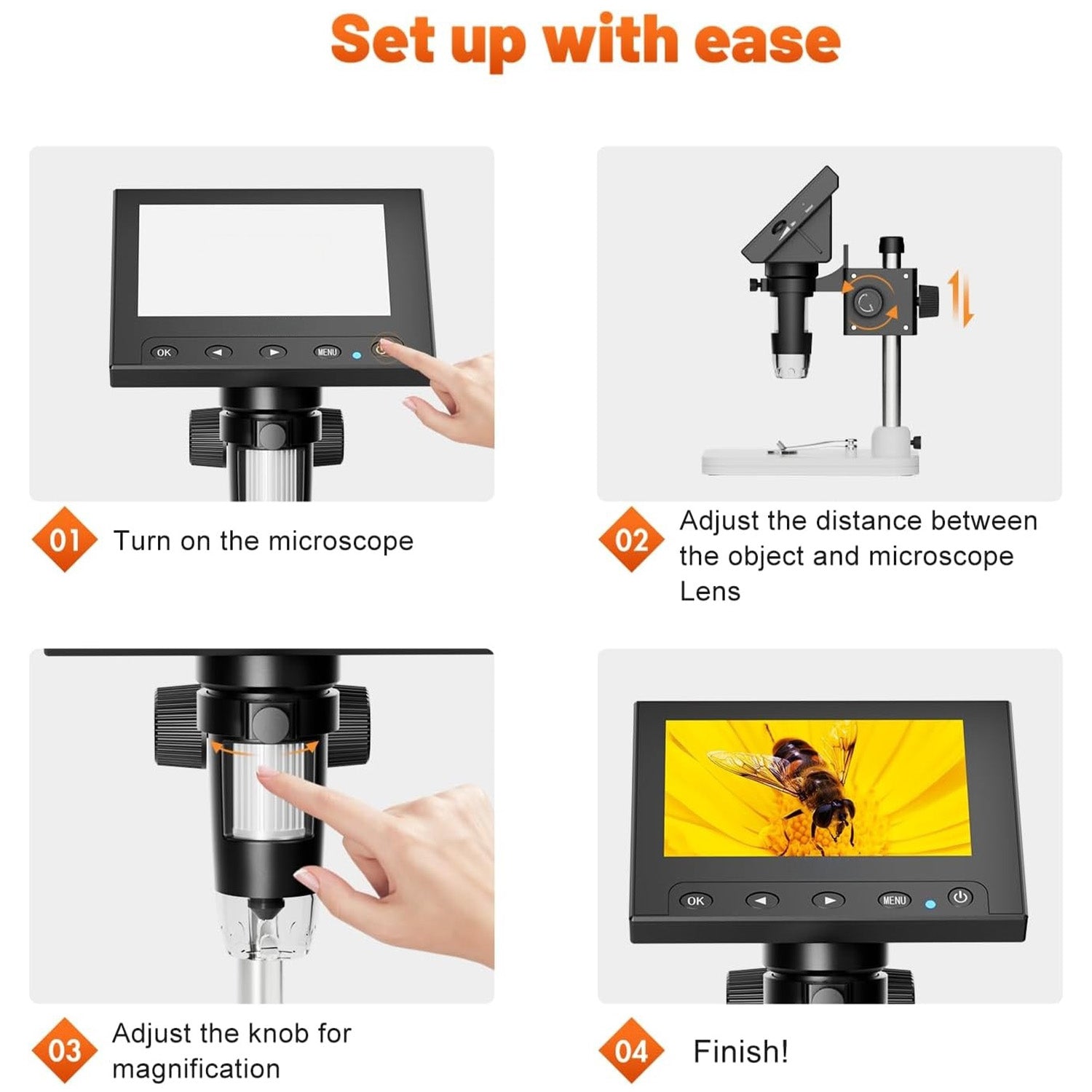 Set up with ease

OK MENU

01 Turn on the microscope

02 Adjust the distance between the object and microscope Lens

03 Adjust the knob for magnification

OK MENU

04 Finish!