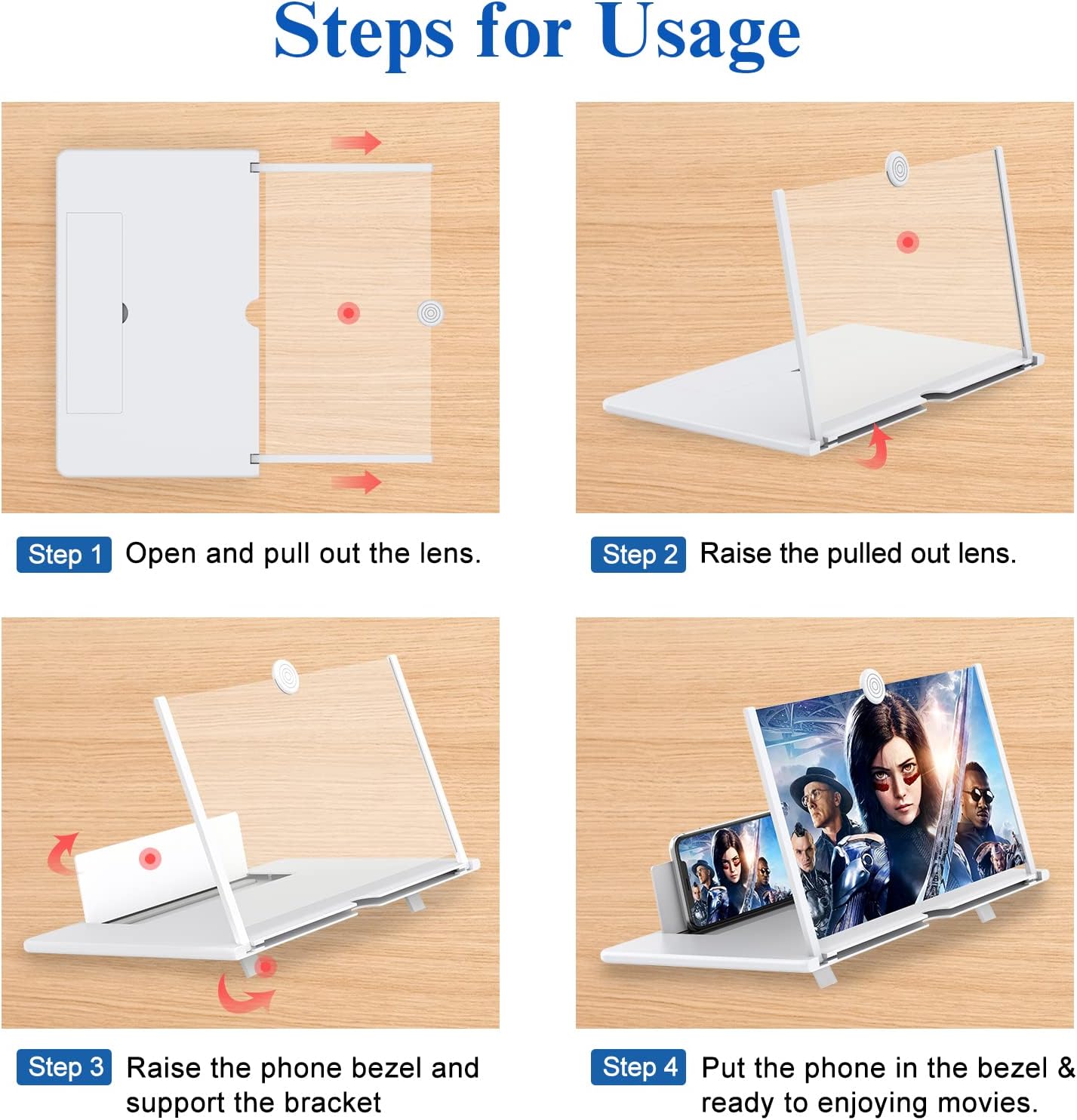 Steps for Usage

Step 1 Open and pull out the lens.

Step 2 Raise the pulled out lens.

Step 3 Raise the phone bezel and support the bracket

Step 4 Put the phone in the bezel & ready to enjoying movies.