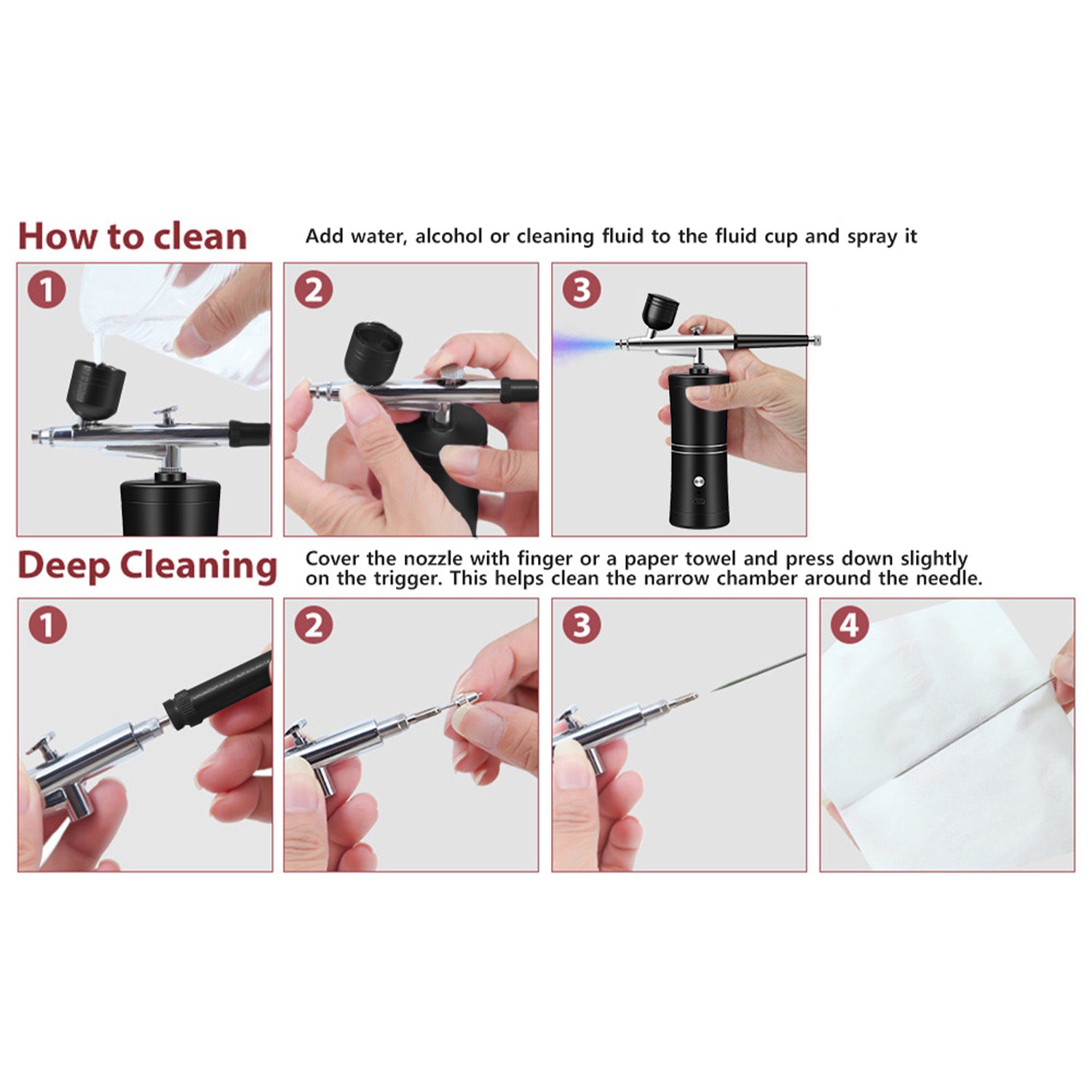 How to clean

Add water, alcohol or cleaning fluid to the fluid cup and spray it

1

2

3

Deep Cleaning

Cover the nozzle with finger or a paper towel and press down slightly on the trigger. This helps clean the narrow chamber around the needle.

1

2

3

4