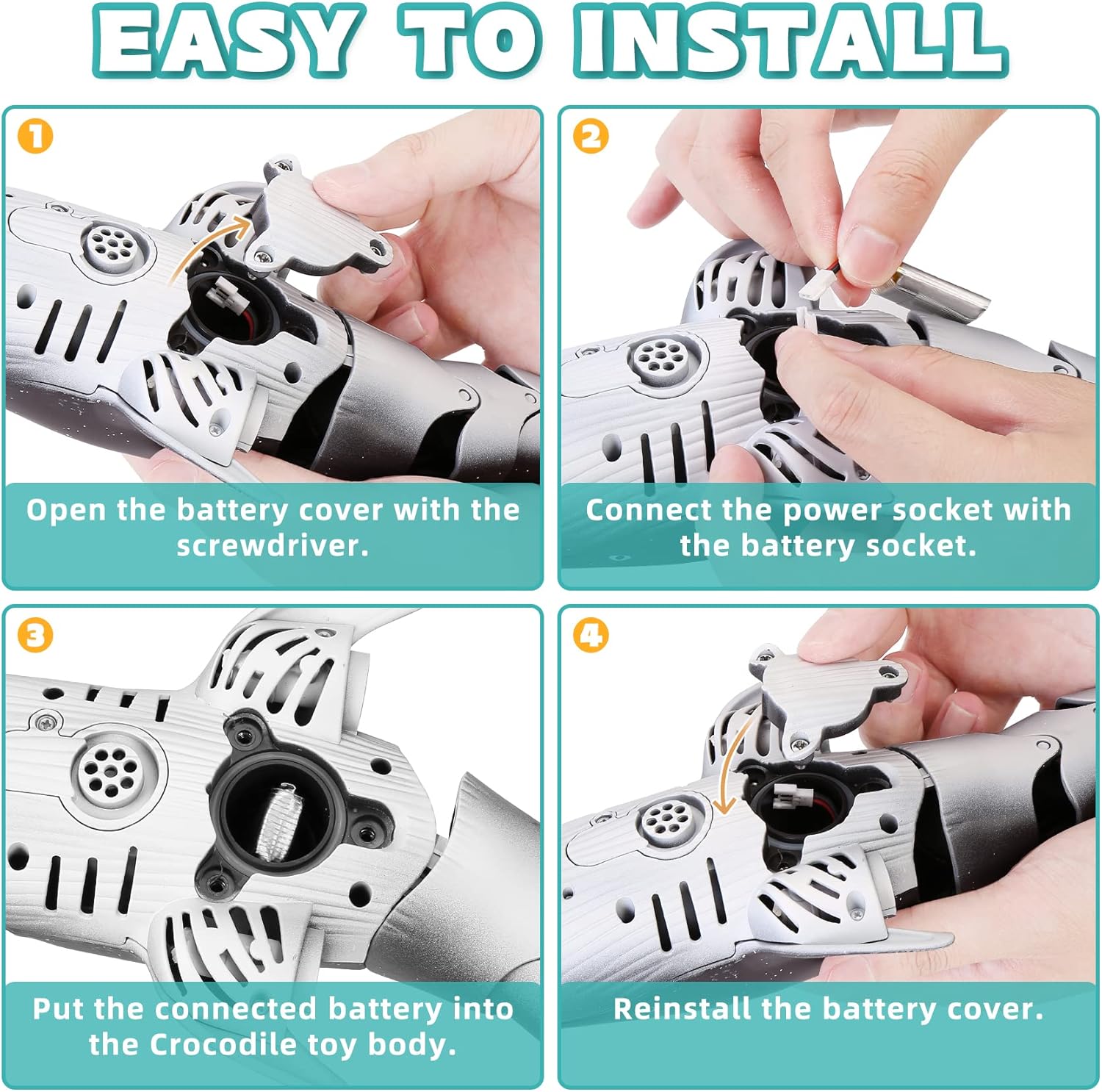 EASY TO INSTALL

1

Open the battery cover with the screwdriver.

2

Connect the power socket with the battery socket.

3

Put the connected battery into the Crocodile toy body.

4

Reinstall the battery cover.