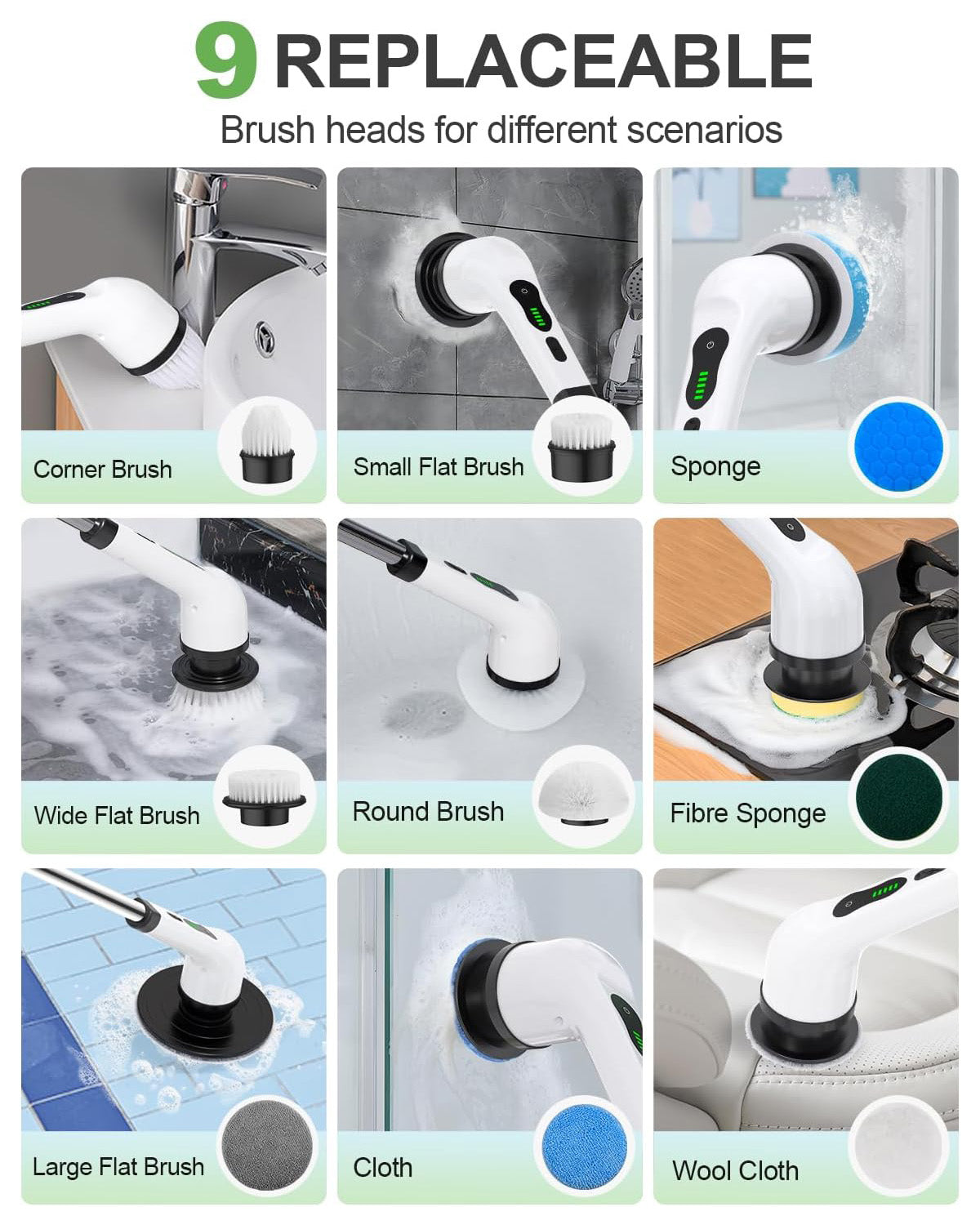 9 REPLACEABLE
Brush heads for different scenarios

Corner Brush

Small Flat Brush

Sponge

Wide Flat Brush

Round Brush

Fibre Sponge

Large Flat Brush

Cloth

Wool Cloth